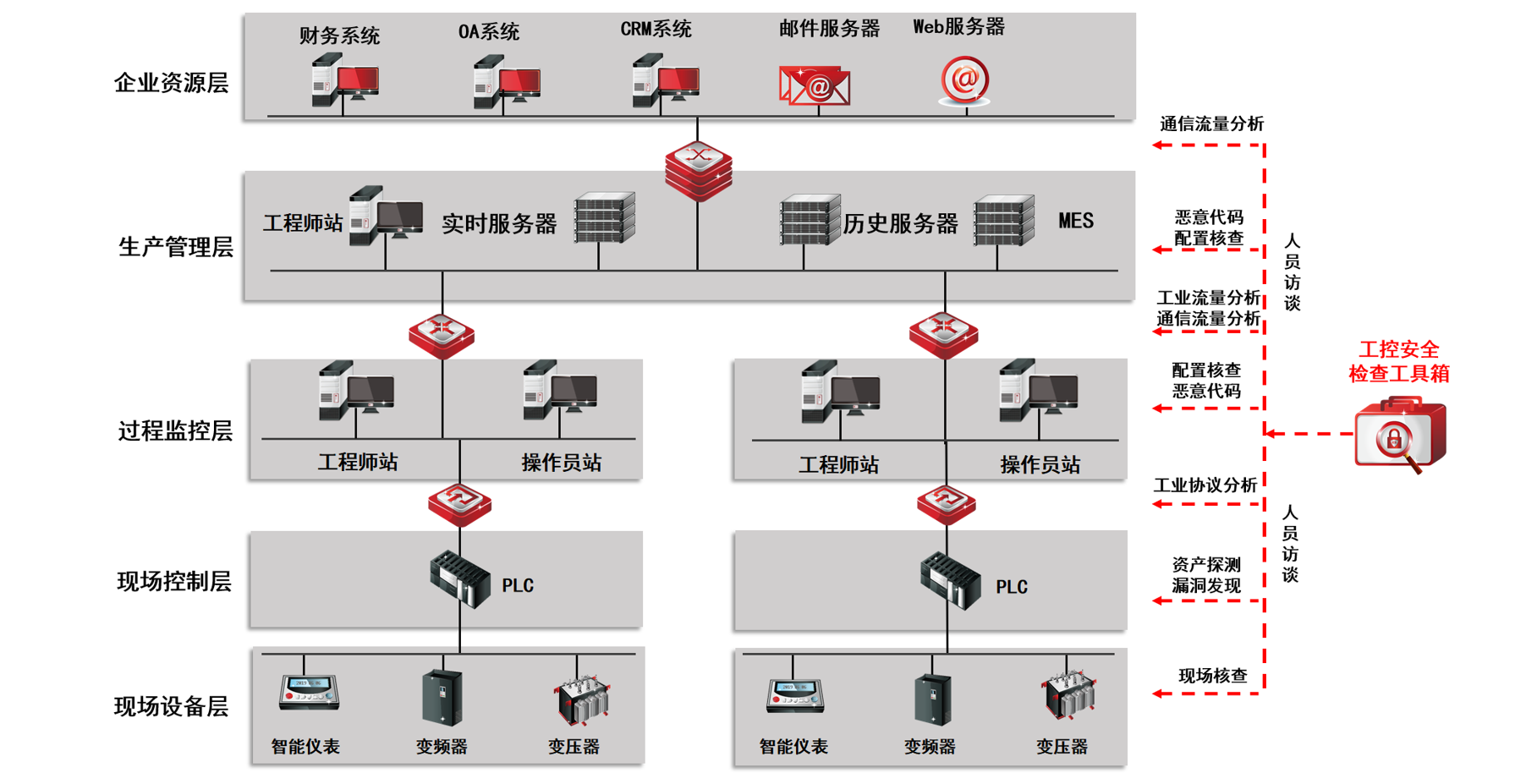 企业资源层

财务系统 OA系统 CRM系统 邮件服务器 Web服务器

生产管理层

工程师站 实时服务器 历史服务器 MES

过程监控层

工程师站 操作员站

工程师站 操作员站

现场控制层

PLC

PLC

现场设备层

智能仪表 变频器 变压器

智能仪表 变频器 变压器

通信流量分析

恶意代码
配置核查

工业流量分析
通信流量分析

配置核查
恶意代码

工业协议分析

资产探测
漏洞发现

现场核查

人员访谈

人员访谈

工控安全
检查工具箱